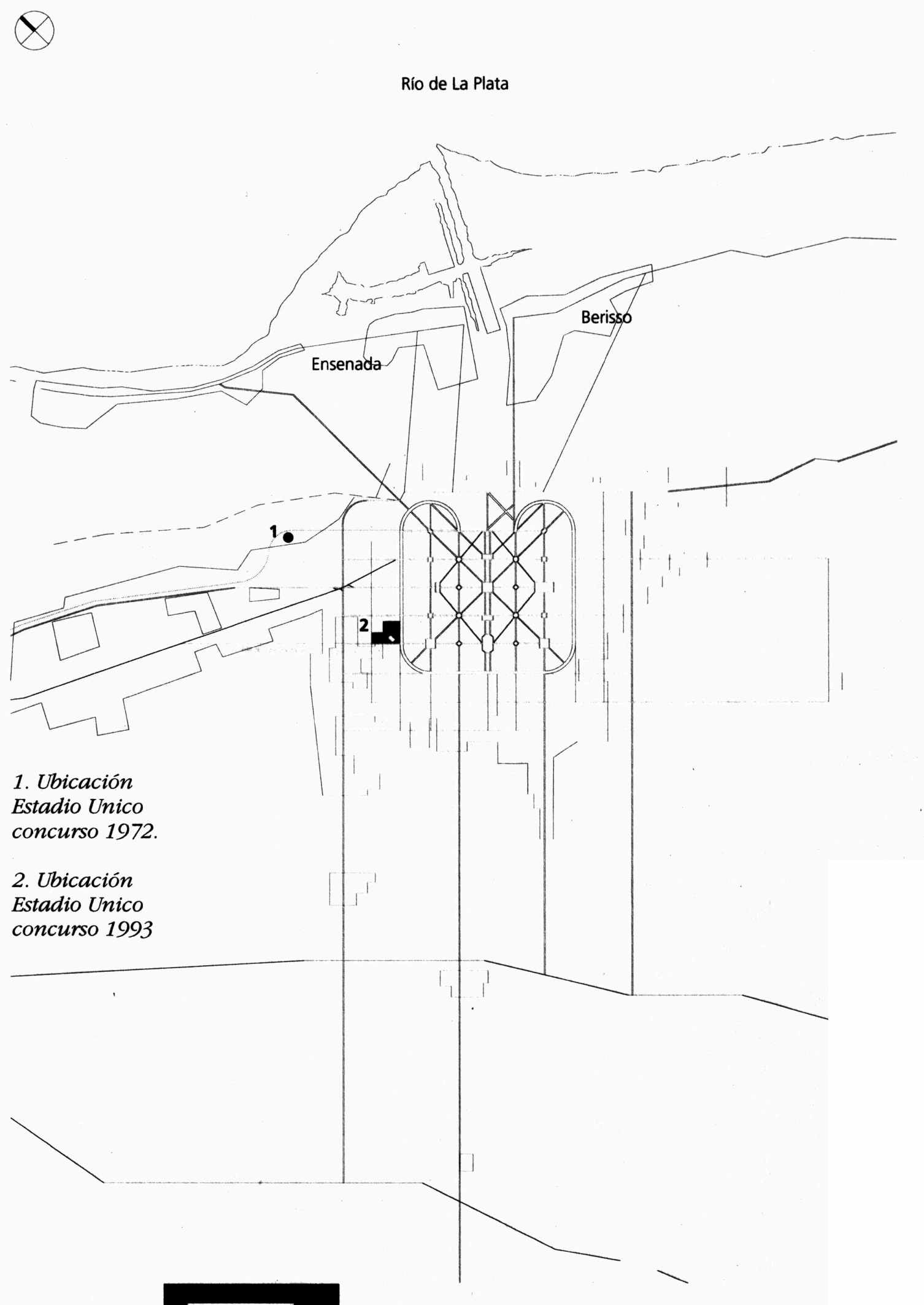 Río de La Plata

Berisso

Ensenada

1

2

1. Ubicación Estadio Unico concurso 1972.

2. Ubicación Estadio Unico concurso 1993